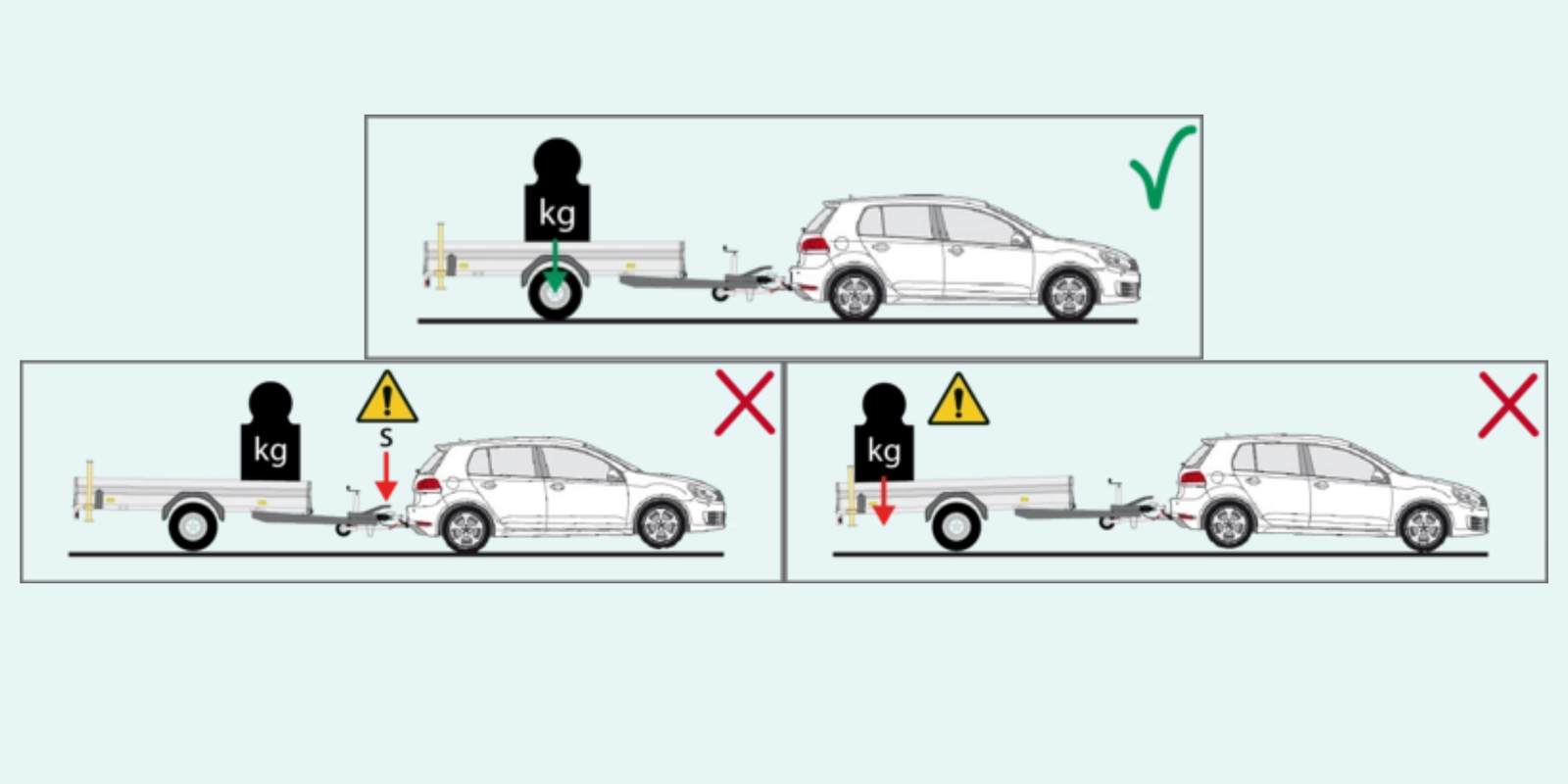 kg

kg
S

kg